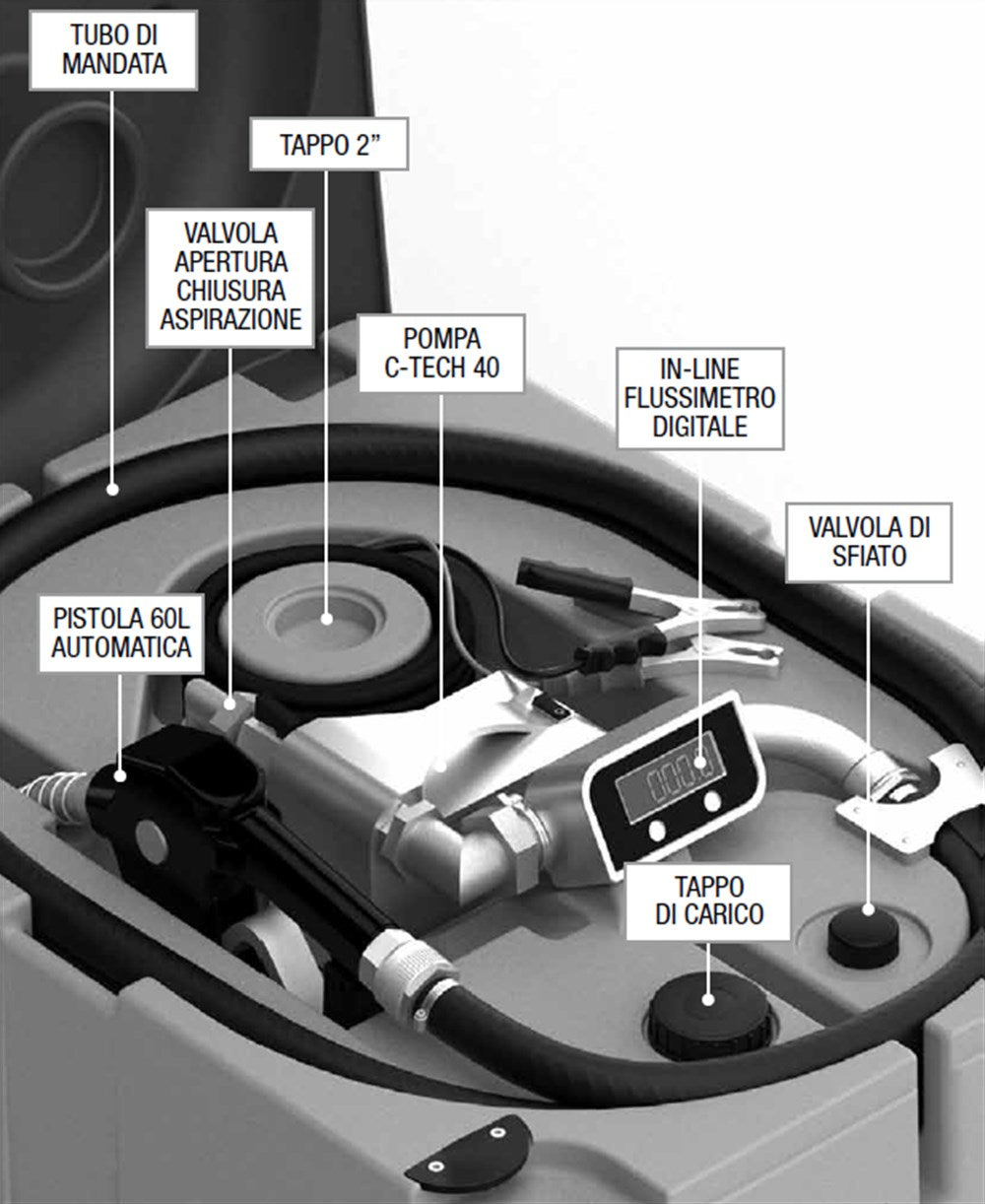 TUBO DI MANDATA

TAPPO 2”

VALVOLA APERTURA CHIUSURA ASPIRAZIONE

POMPA C-TECH 40

IN-LINE FLUSSIMETRO DIGITALE

VALVOLA DI SFIATO

PISTOLA 60L AUTOMATICA

TAPPO DI CARICO